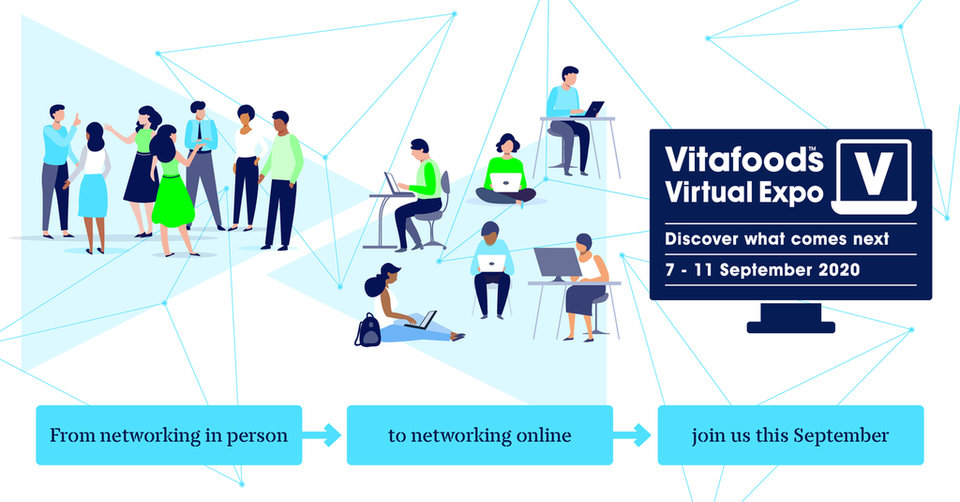 Vitafoods™ Virtual Expo

V

Discover what comes next

7 - 11 September 2020

From networking in person

to networking online

join us this September